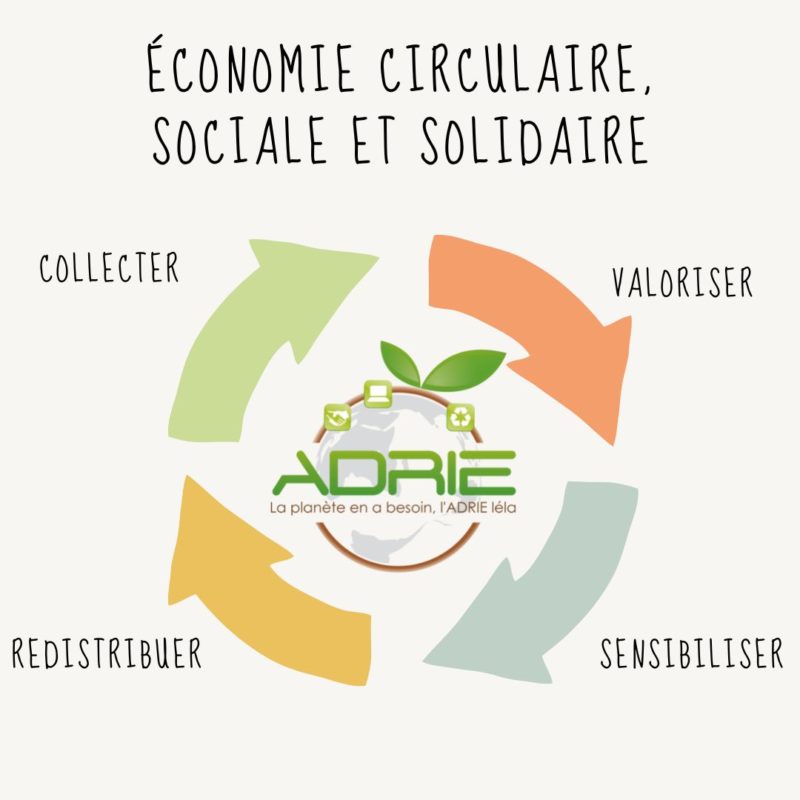 ÉCONOMIE CIRCULAIRE, SOCIALE ET SOLIDAIRE

COLLECTER

VALORISER

ADRIE
La planète en a besoin, l'ADRIE léla

REDISTRIBUER

SENSIBILISER